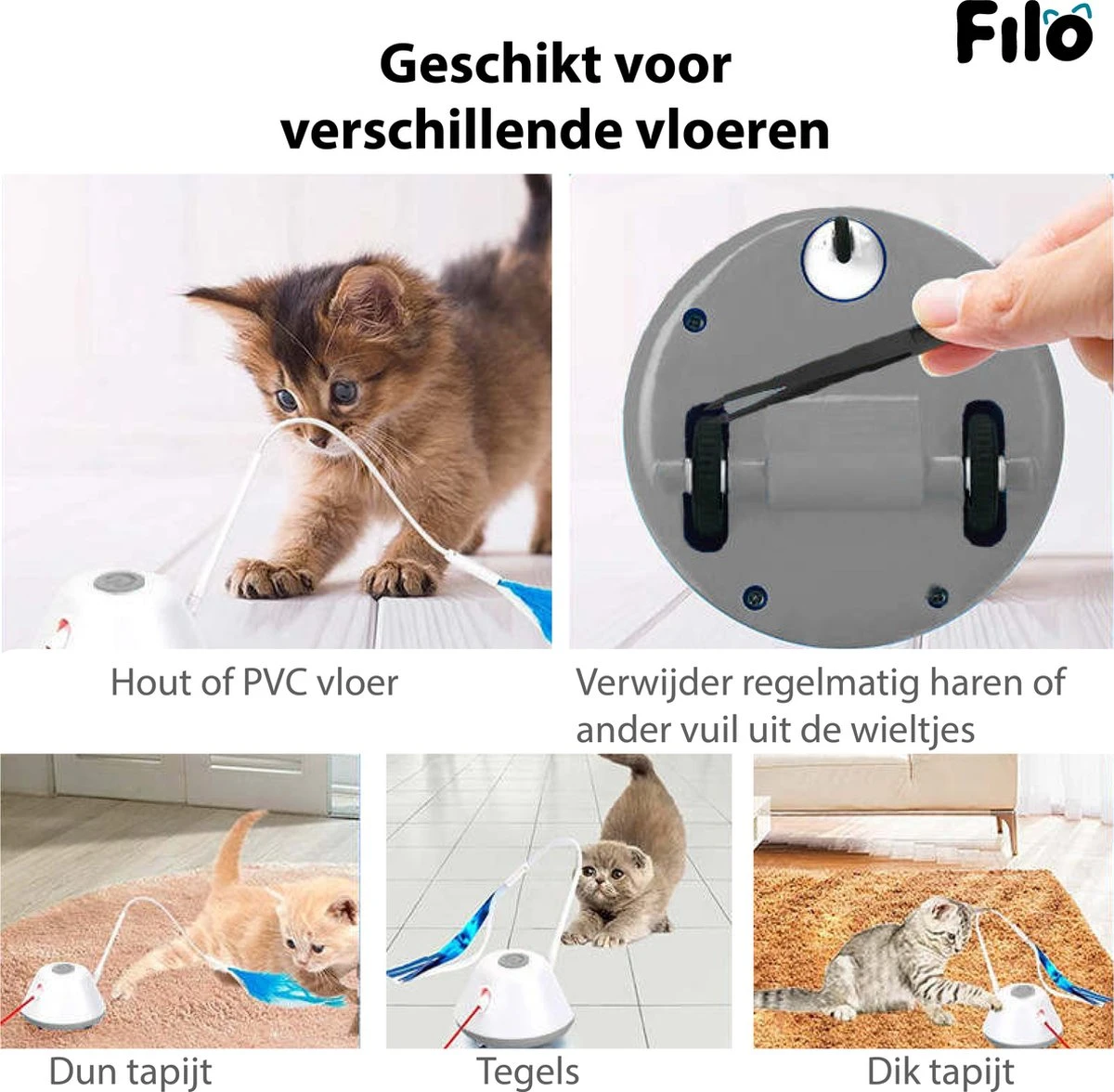 Filo

Geschikt voor verschillende vloeren

Hout of PVC vloer

Verwijder regelmatig haren of ander vuil uit de wieltjes

Dun tapijt

Tegels

Dik tapijt